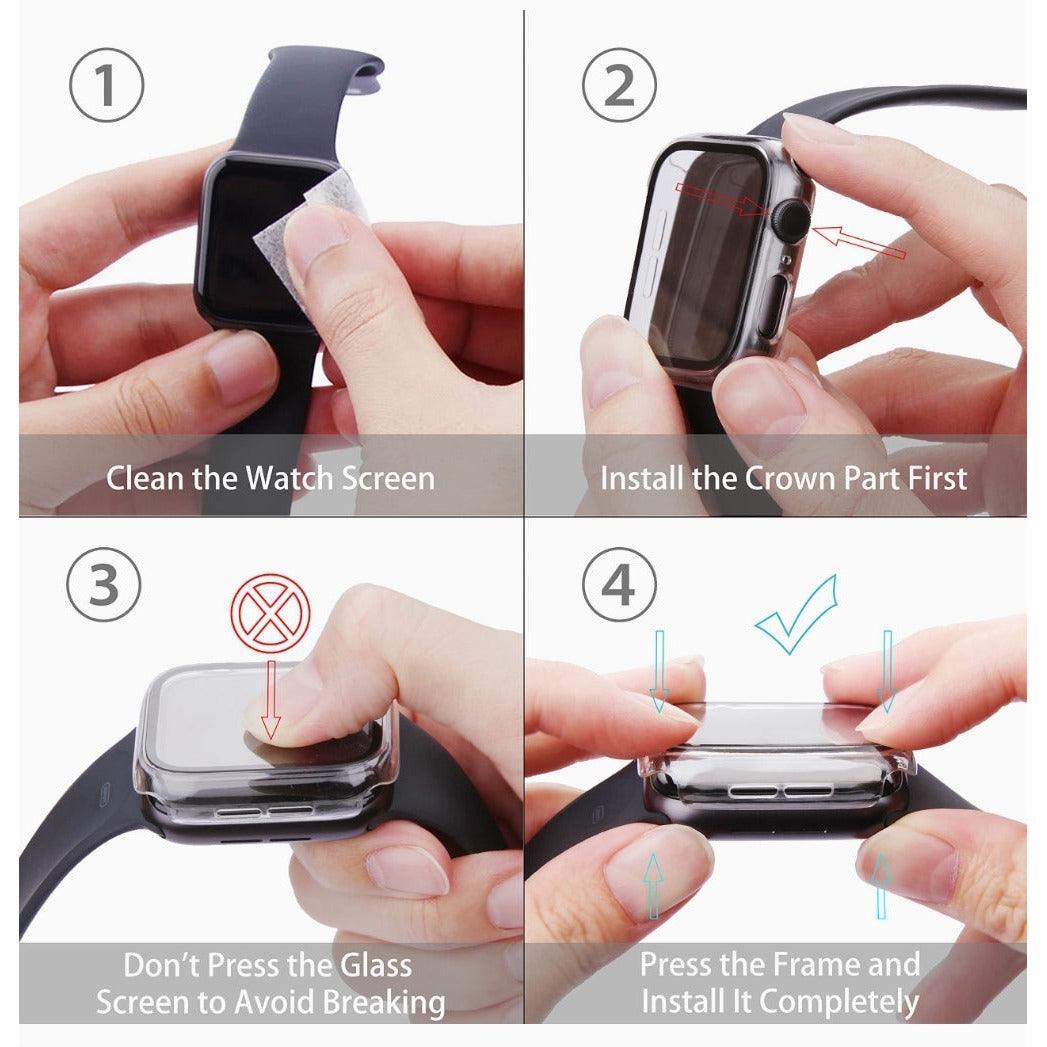 1

Clean the Watch Screen

2

Install the Crown Part First

3

Don't Press the Glass Screen to Avoid Breaking

4

Press the Frame and Install It Completely