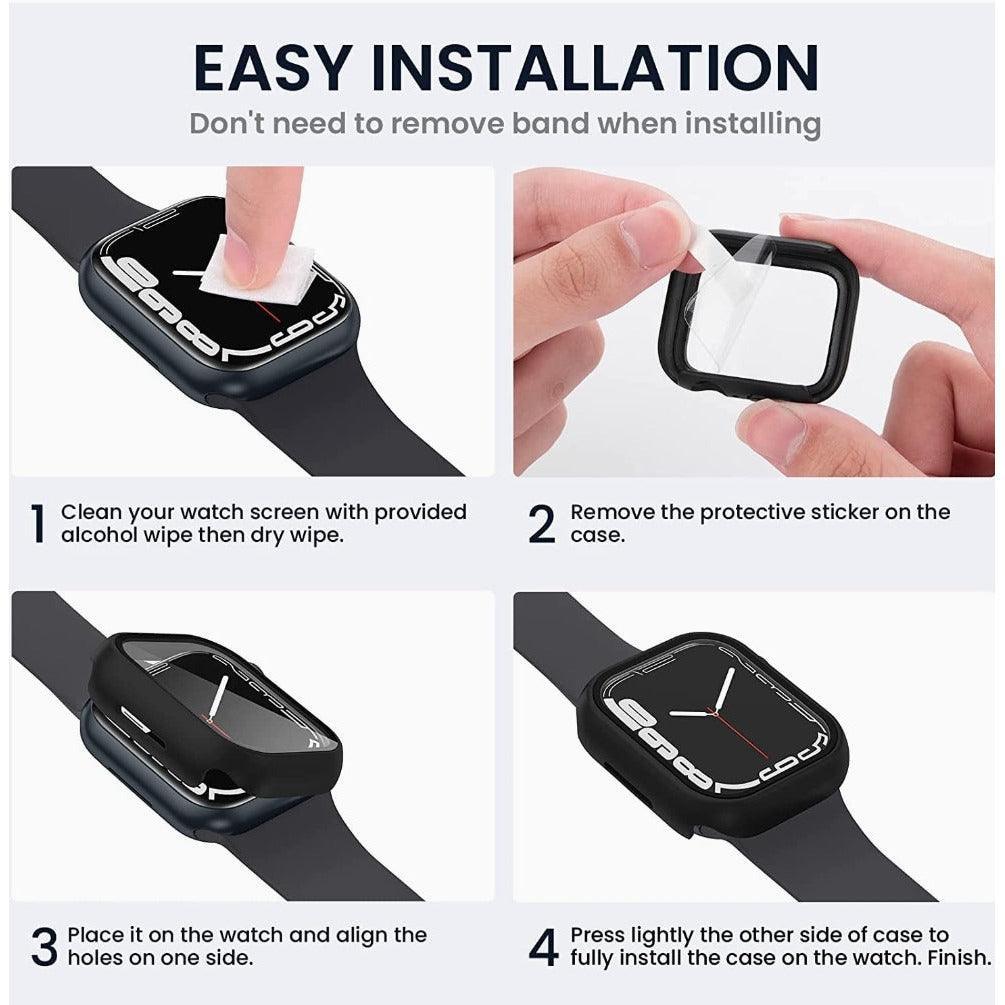 EASY INSTALLATION
Don't need to remove band when installing

1 Clean your watch screen with provided alcohol wipe then dry wipe.

2 Remove the protective sticker on the case.

3 Place it on the watch and align the holes on one side.

4 Press lightly the other side of case to fully install the case on the watch. Finish.