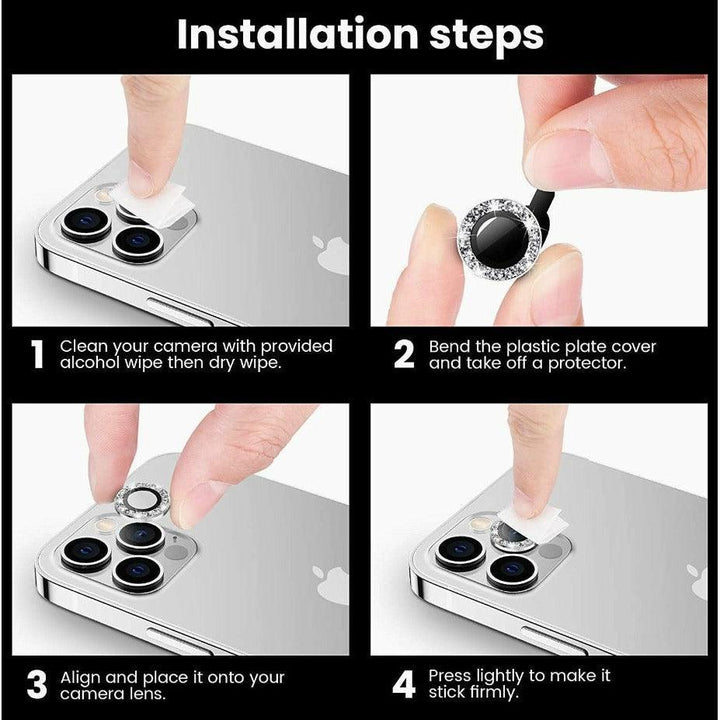 Installation steps

1 Clean your camera with provided alcohol wipe then dry wipe.

2 Bend the plastic plate cover and take off a protector.

3 Align and place it onto your camera lens.

4 Press lightly to make it stick firmly.