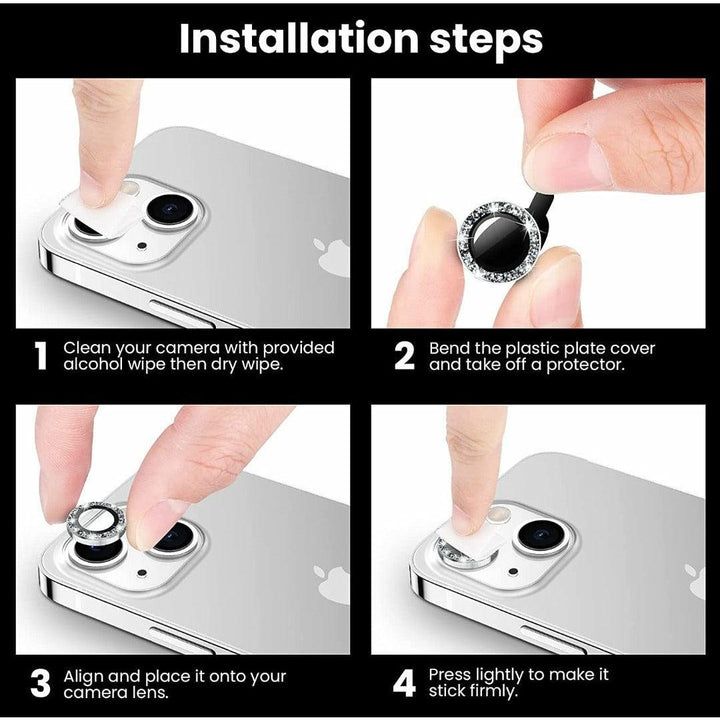 Installation steps

1 Clean your camera with provided alcohol wipe then dry wipe.

2 Bend the plastic plate cover and take off a protector.

3 Align and place it onto your camera lens.

4 Press lightly to make it stick firmly.