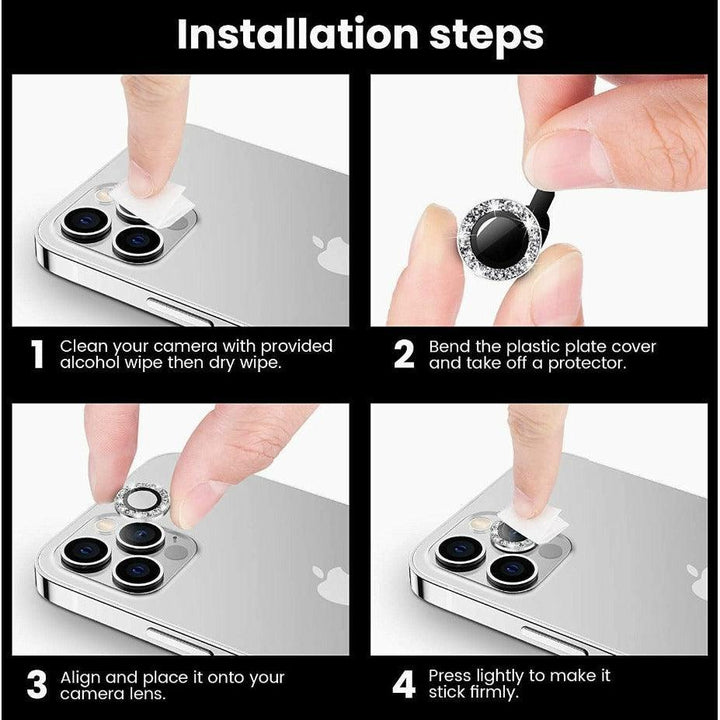 Installation steps

1 Clean your camera with provided alcohol wipe then dry wipe.

2 Bend the plastic plate cover and take off a protector.

3 Align and place it onto your camera lens.

4 Press lightly to make it stick firmly.