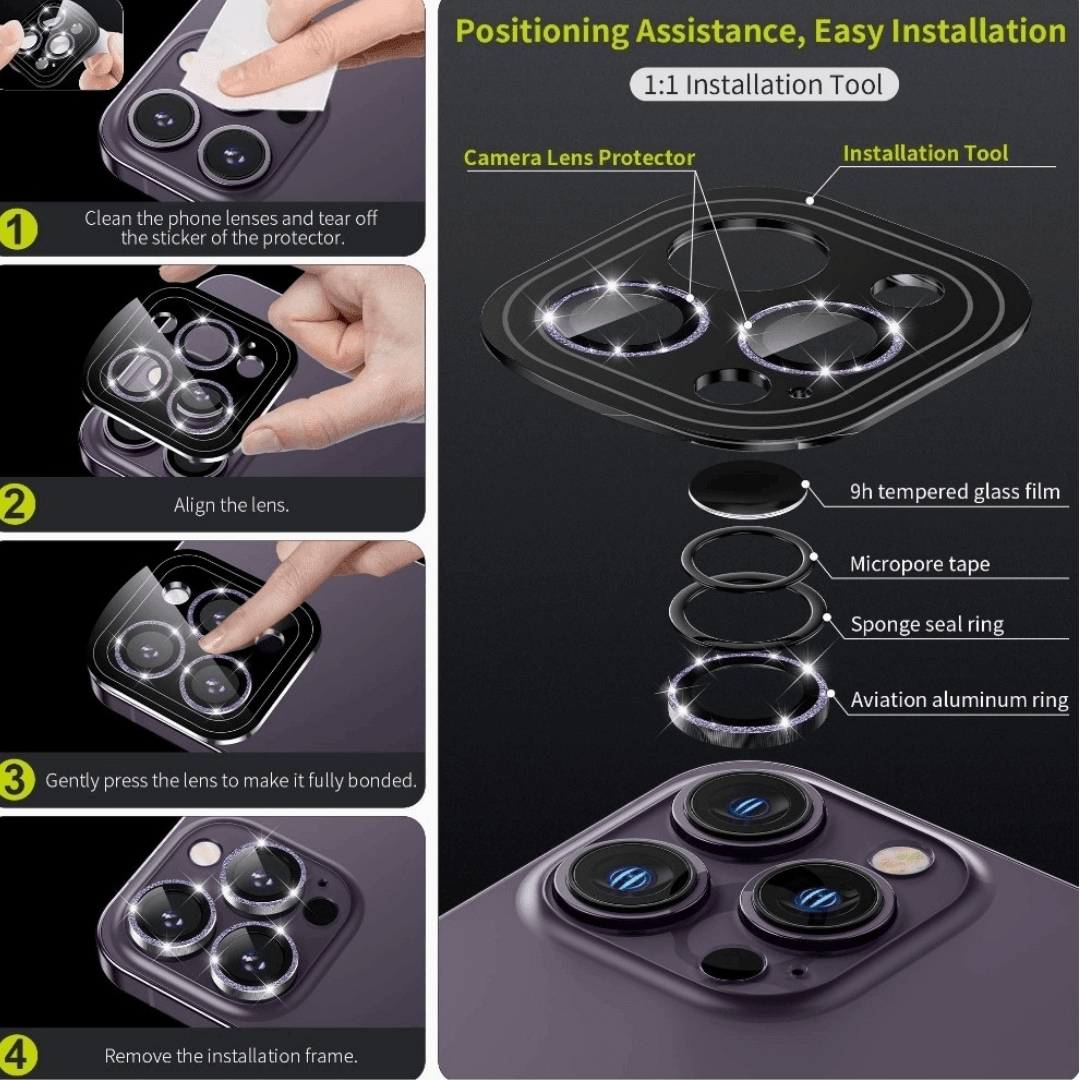 1 Clean the phone lenses and tear off the sticker of the protector.

2 Align the lens.

3 Gently press the lens to make it fully bonded.

4 Remove the installation frame.

Positioning Assistance, Easy Installation

1:1 Installation Tool

Camera Lens Protector

Installation Tool

9h tempered glass film

Micropore tape

Sponge seal ring

Aviation aluminum ring