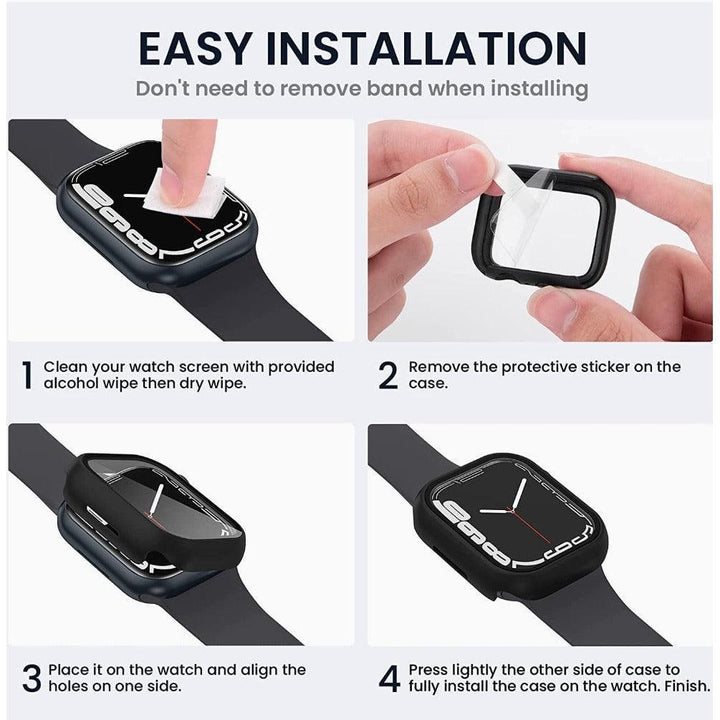 EASY INSTALLATION

Don't need to remove band when installing

1 Clean your watch screen with provided alcohol wipe then dry wipe.

2 Remove the protective sticker on the case.

3 Place it on the watch and align the holes on one side.

4 Press lightly the other side of case to fully install the case on the watch. Finish.