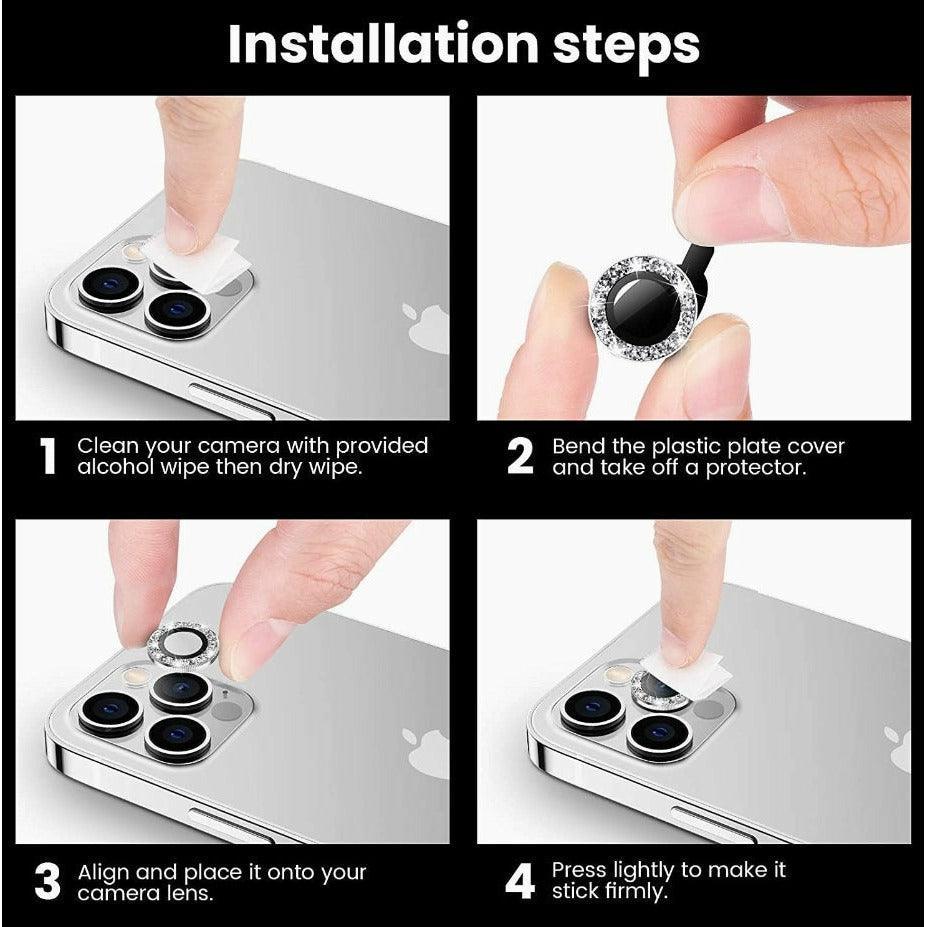 Installation steps

1 Clean your camera with provided alcohol wipe then dry wipe.

2 Bend the plastic plate cover and take off a protector.

3 Align and place it onto your camera lens.

4 Press lightly to make it stick firmly.