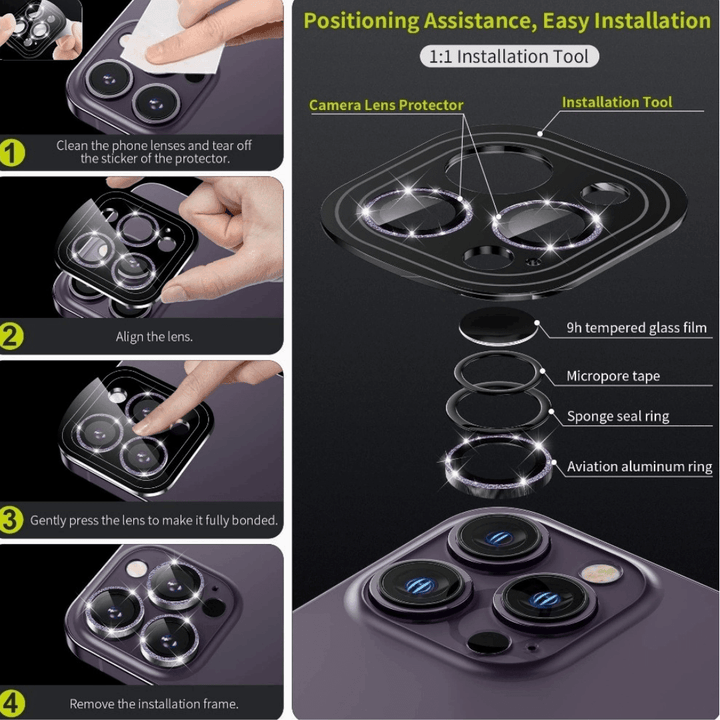 1 Clean the phone lenses and tear off the sticker of the protector.

2 Align the lens.

3 Gently press the lens to make it fully bonded.

4 Remove the installation frame.

Positioning Assistance, Easy Installation

1:1 Installation Tool

Camera Lens Protector

Installation Tool

9h tempered glass film

Micropore tape

Sponge seal ring

Aviation aluminum ring