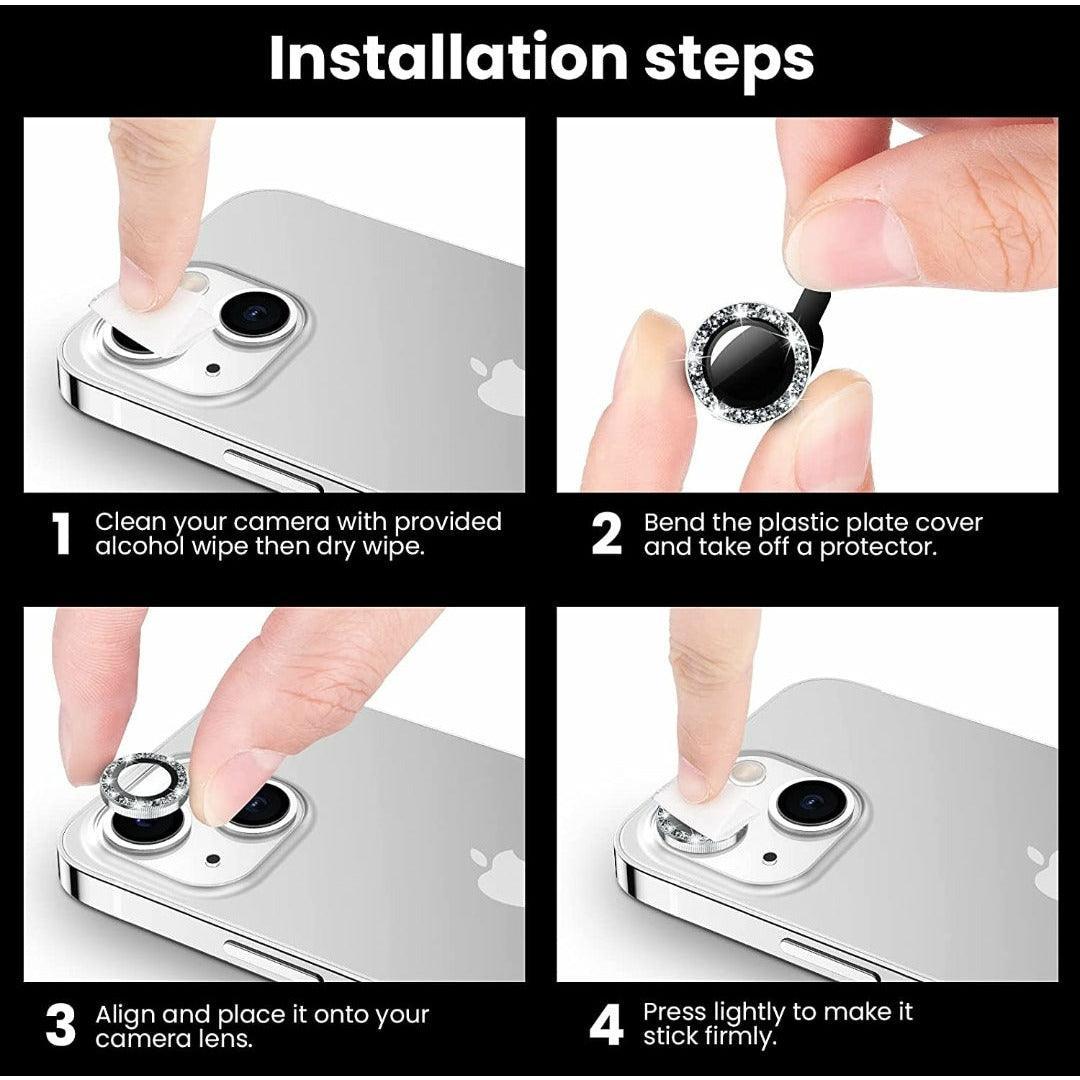 Installation steps

1 Clean your camera with provided alcohol wipe then dry wipe.

2 Bend the plastic plate cover and take off a protector.

3 Align and place it onto your camera lens.

4 Press lightly to make it stick firmly.