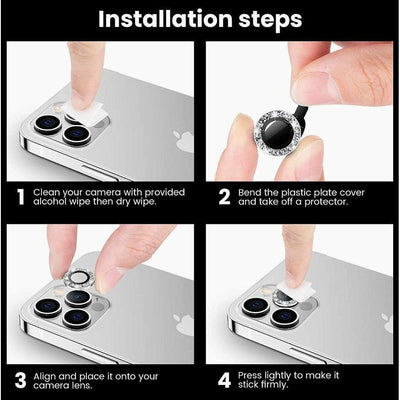 Installation steps

1 Clean your camera with provided alcohol wipe then dry wipe.

2 Bend the plastic plate cover and take off a protector.

3 Align and place it onto your camera lens.

4 Press lightly to make it stick firmly.